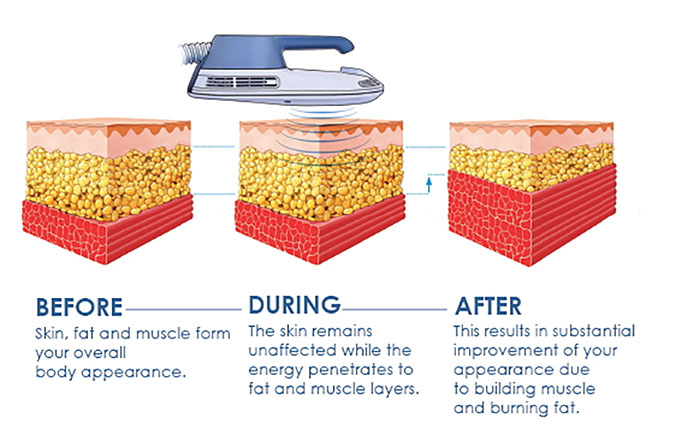 BEFORE
Skin, fat and muscle form your overall body appearance.

DURING
The skin remains unaffected while the energy penetrates to fat and muscle layers.

AFTER
This results in substantial improvement of your appearance due to building muscle and burning fat.